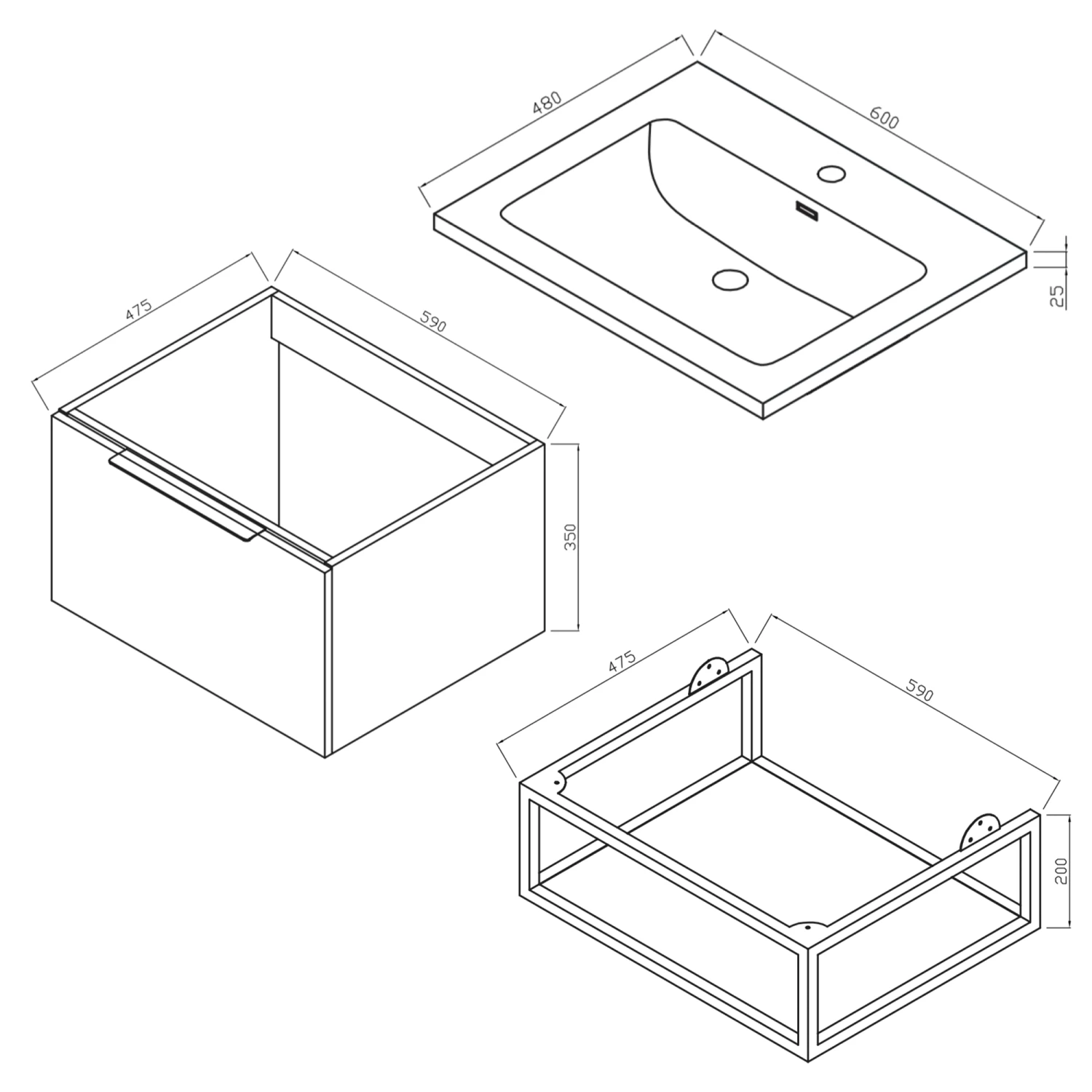 480
600
25
475
590
350
475
590
200