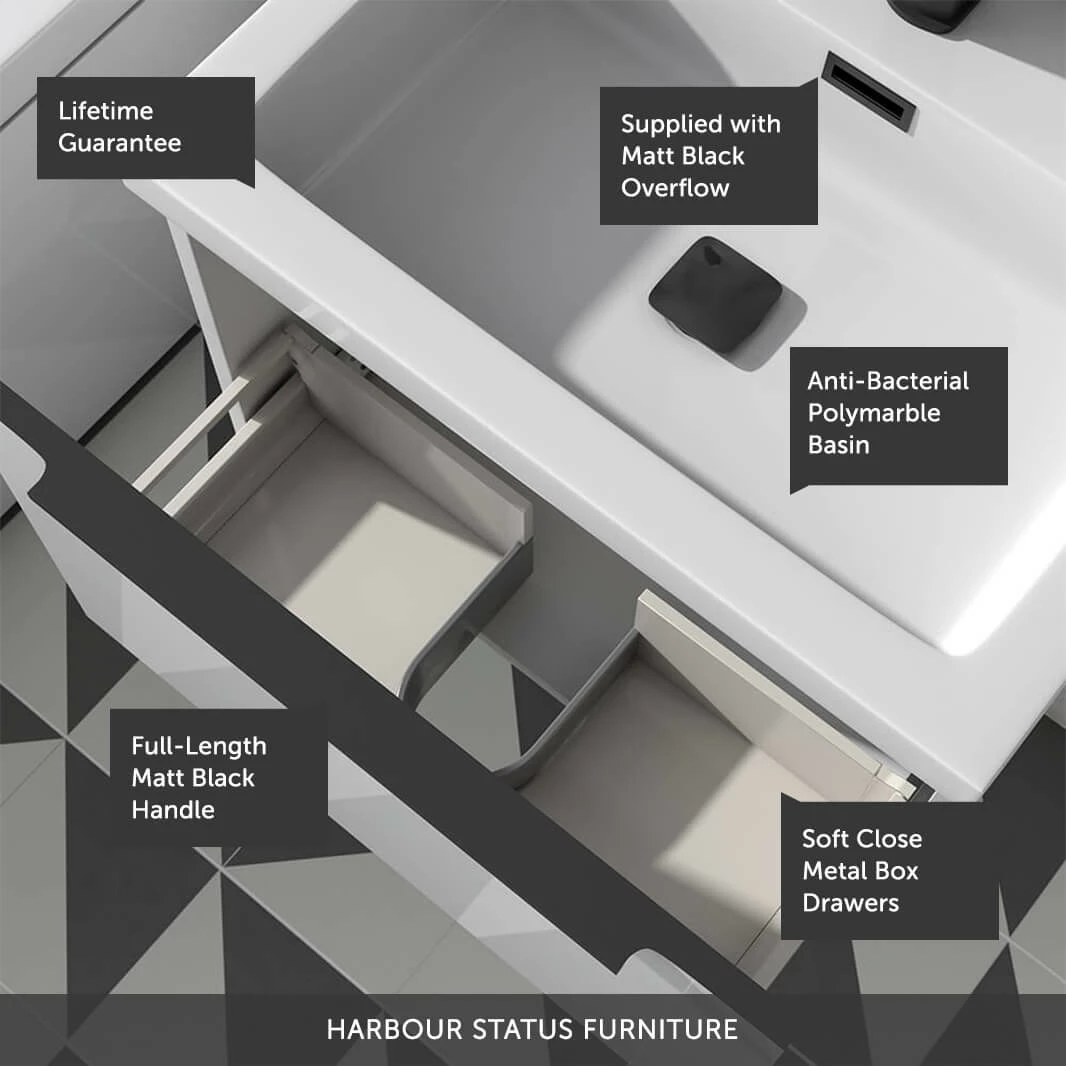 Lifetime Guarantee

Supplied with Matt Black Overflow

Anti-Bacterial Polymarble Basin

Full-Length Matt Black Handle

Soft Close Metal Box Drawers

HARBOUR STATUS FURNITURE