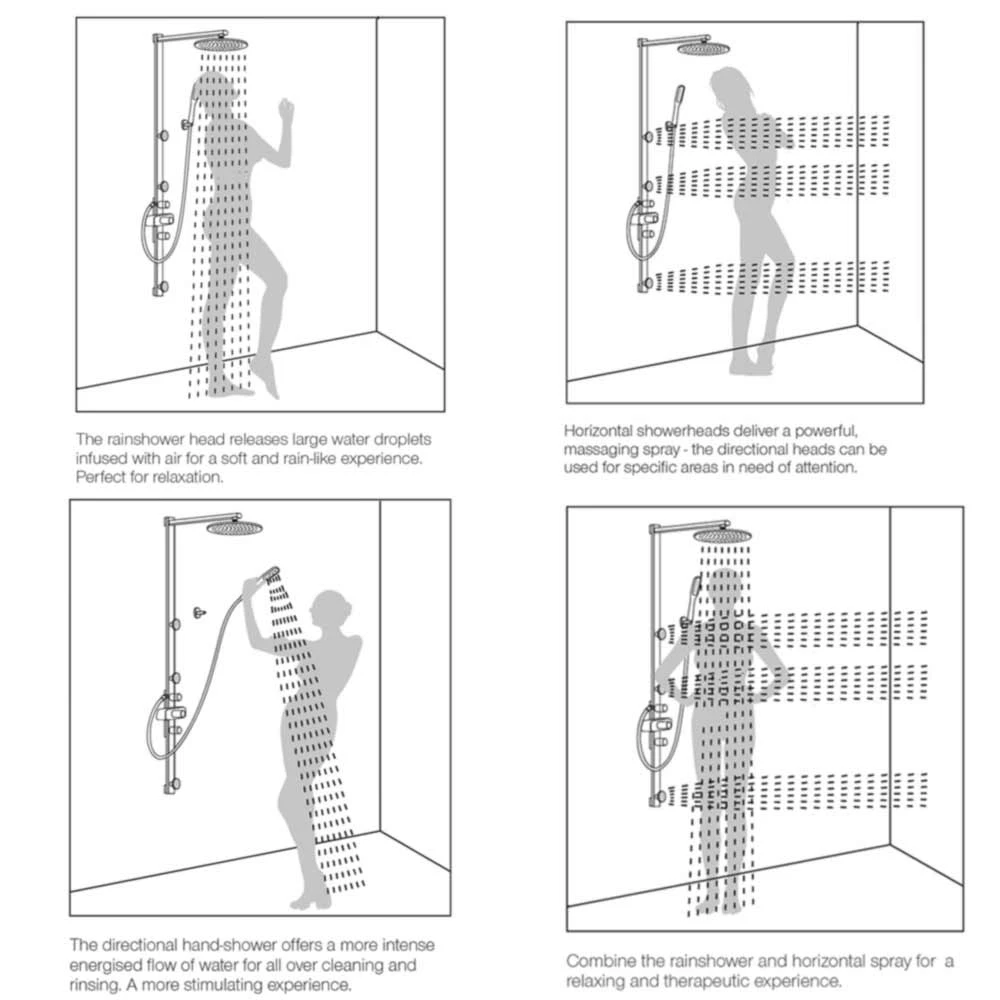 The rainshower head releases large water droplets infused with air for a soft and rain-like experience. Perfect for relaxation.

Horizontal showerheads deliver a powerful, massaging spray - the directional heads can be used for specific areas in need of attention.

The directional hand-shower offers a more intense energised flow of water for all over cleaning and rinsing. A more stimulating experience.

Combine the rainshower and horizontal spray for a relaxing and therapeutic experience.