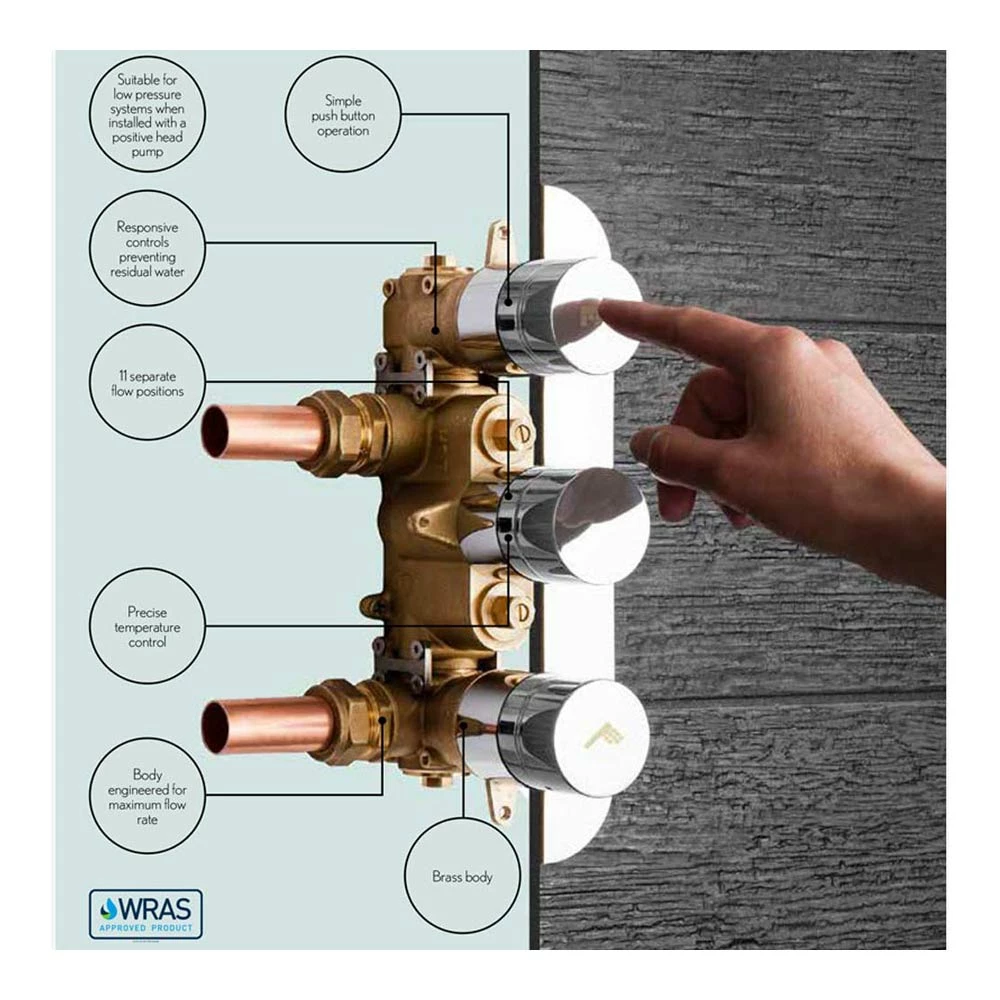 Suitable for low pressure systems when installed with a positive head pump

Simple push button operation

Responsive controls preventing residual water

11 separate flow positions

Precise temperature control

Body engineered for maximum flow rate

Brass body

WRAS
APPROVED PRODUCT