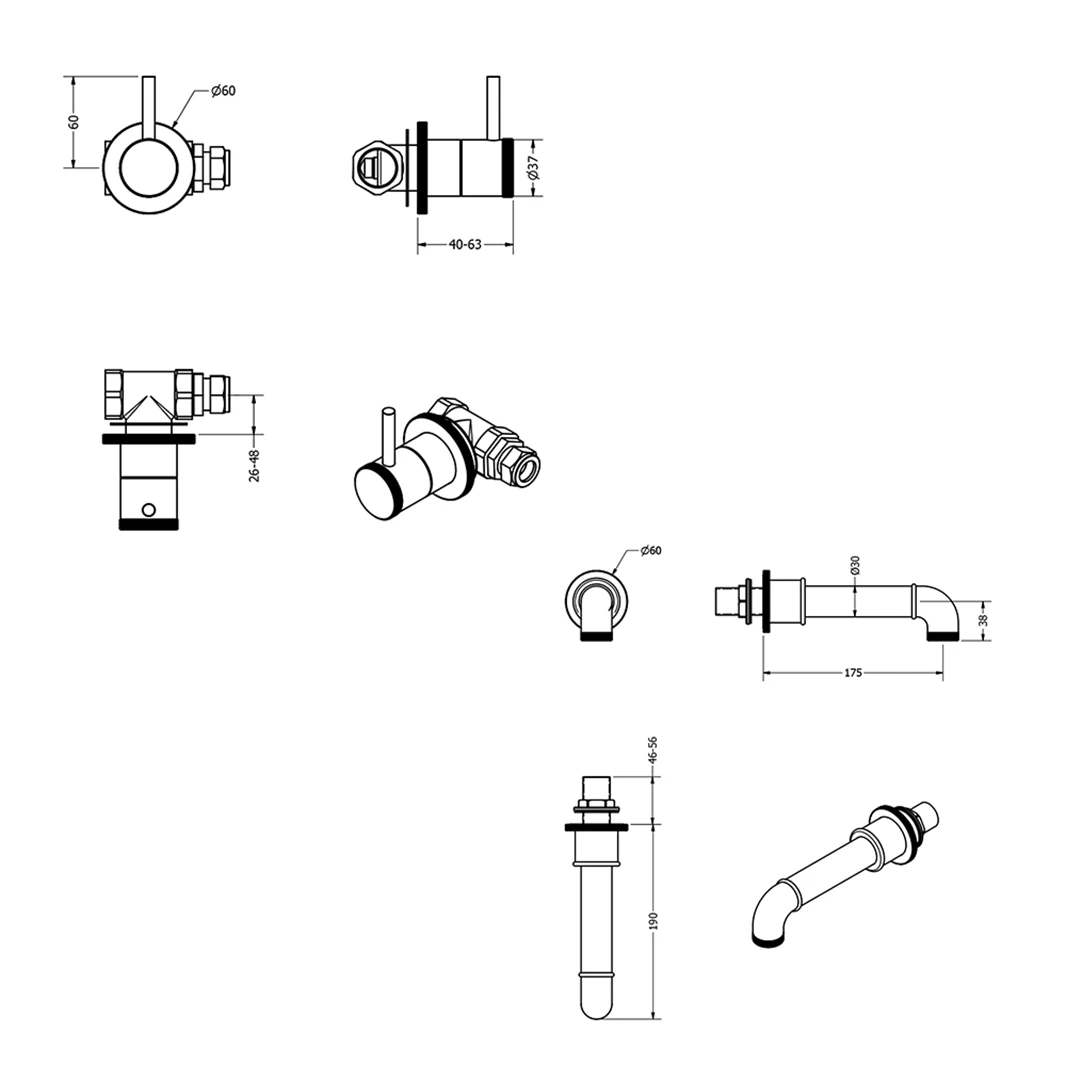 60
Ø60
Ø37
40-63
26-48
Ø60
Ø30
38
175
46-56
190